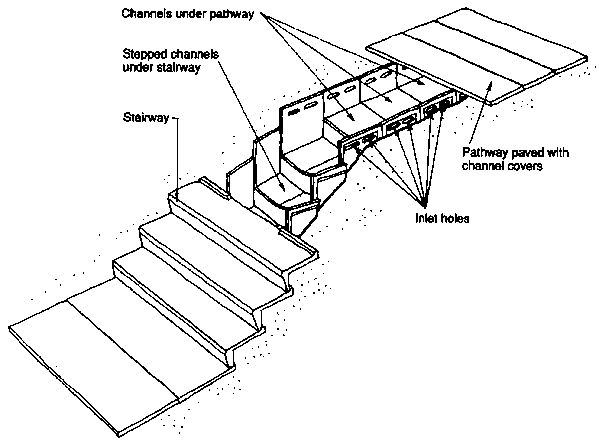 Channels under pathway

Stepped channels under stairway

Stairway

Pathway paved with channel covers

Inlet holes