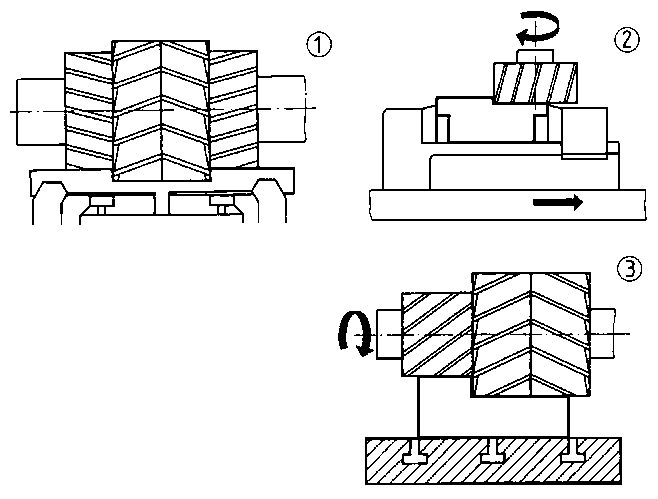 ①

②

③