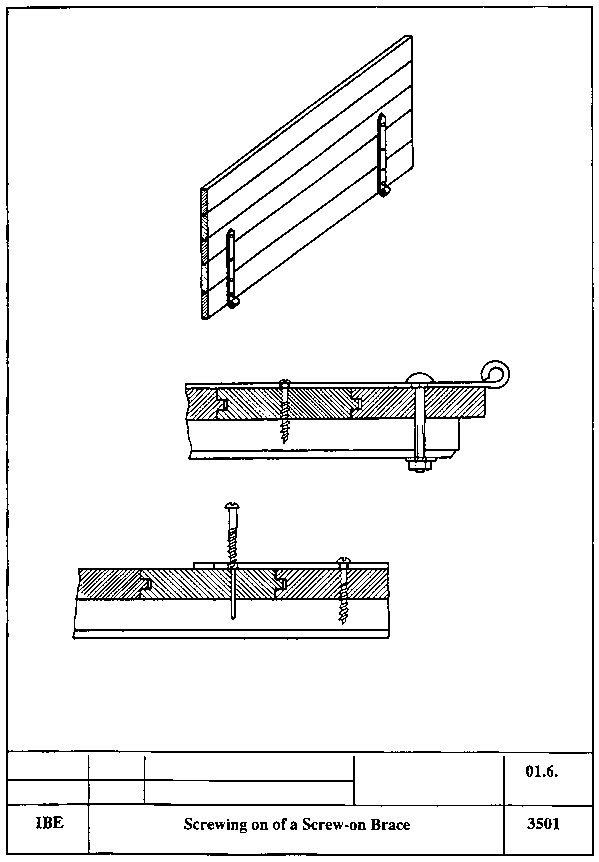 01.6.

IBE

Screwing on of a Screw-on Brace

3501