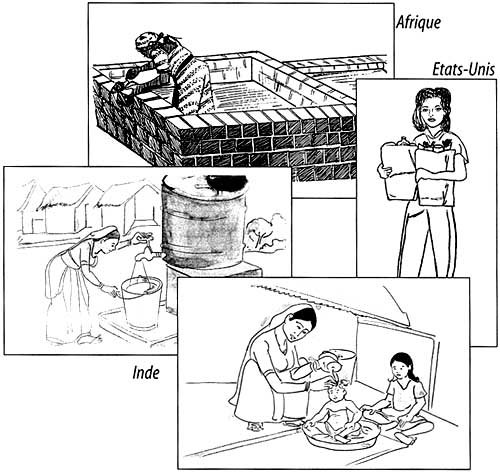 Afrique

Etats-Unis

Inde