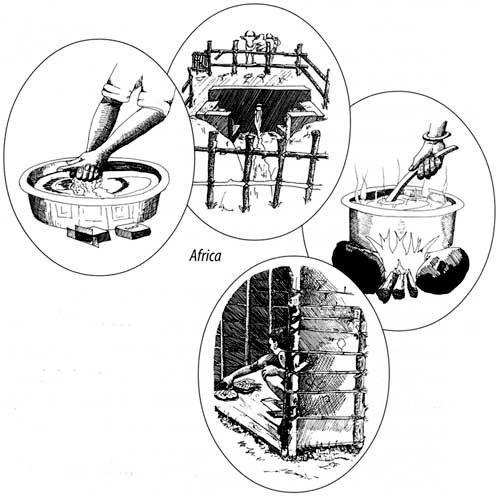 Africa