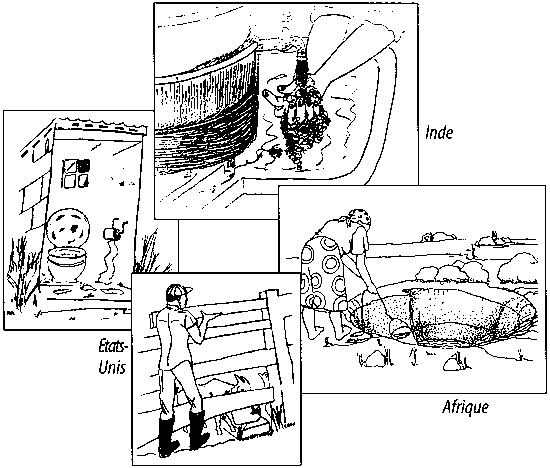 Inde

Etats-Unis

Afrique