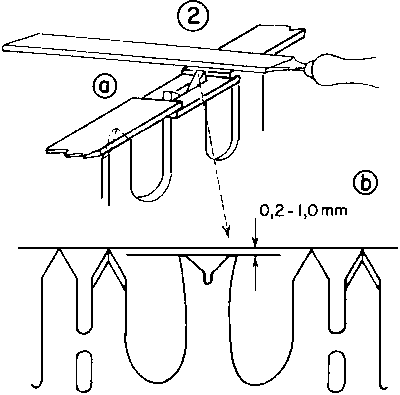 2

a

b

0,2 - 1,0 mm