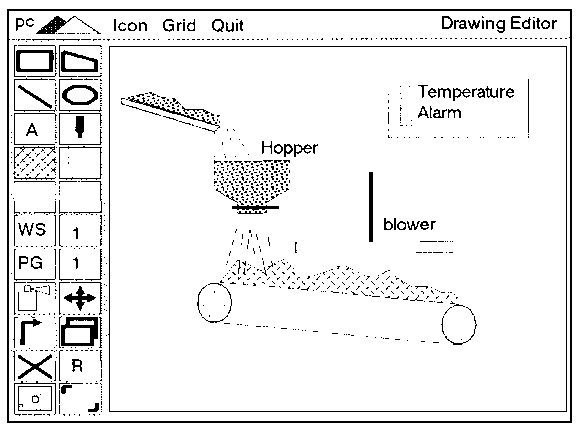 pc Icon Grid Quit Drawing Editor

A

WS 1

PG 1

R

Temperature Alarm

Hopper

blower