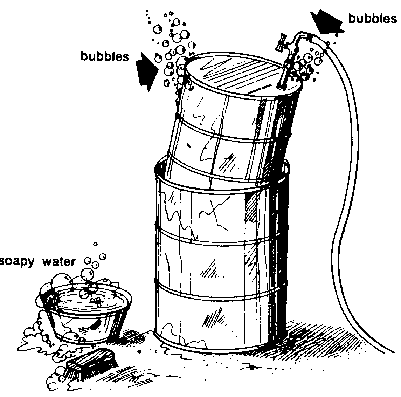 bubbles

bubbles

soapy water